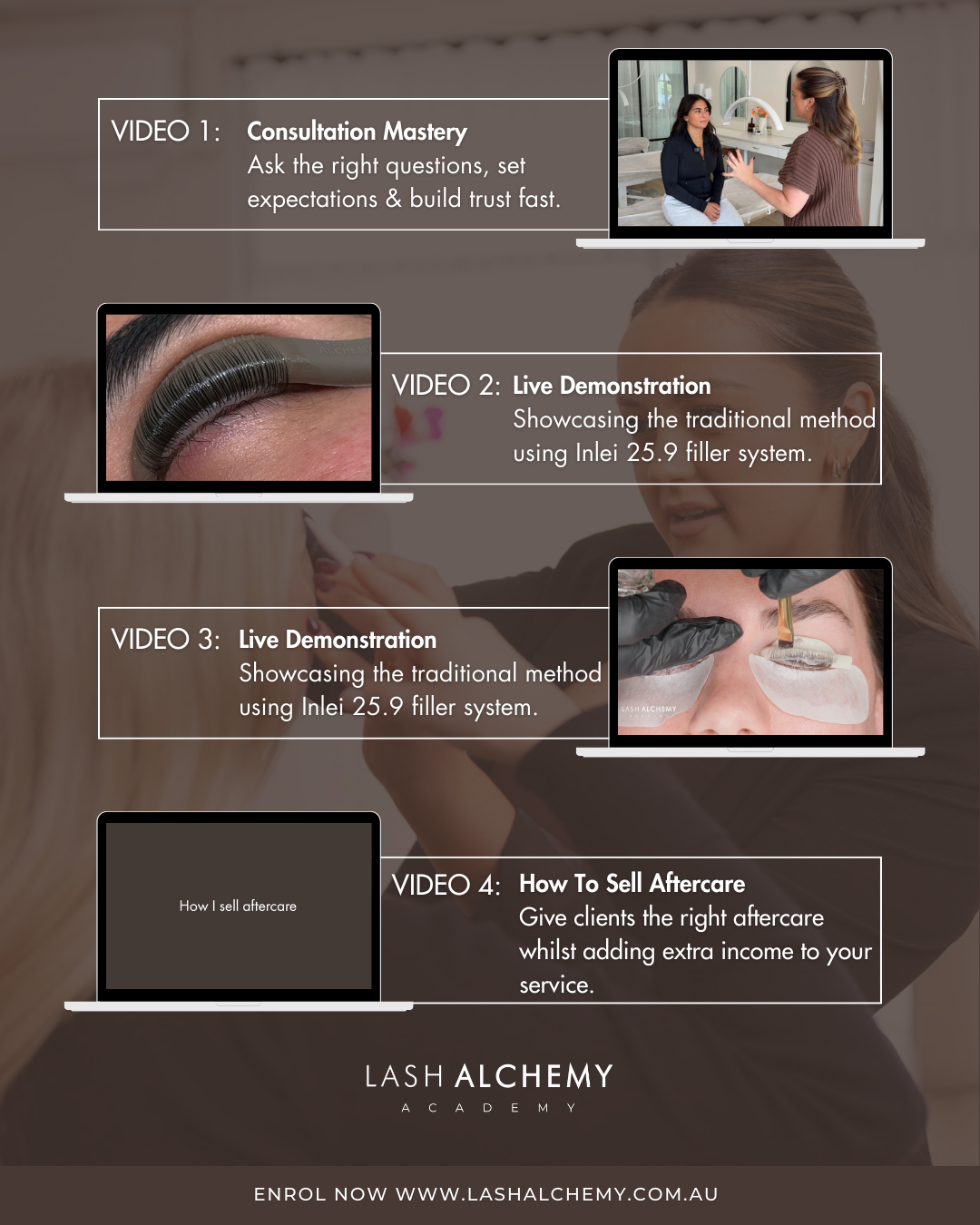 VIDEO 1: Consultation Mastery
Ask the right questions, set expectations & build trust fast.

VIDEO 2: Live Demonstration
Showcasing the traditional method using Inlei 25.9 filler system.

VIDEO 3: Live Demonstration
Showcasing the traditional method using Inlei 25.9 filler system.

LASH ALCHEMY

How I sell aftercare

VIDEO 4: How To Sell Aftercare
Give clients the right aftercare whilst adding extra income to your service.

LASH ALCHEMY
ACADEMY

ENROL NOW WWW.LASHALCHEMY.COM.AU